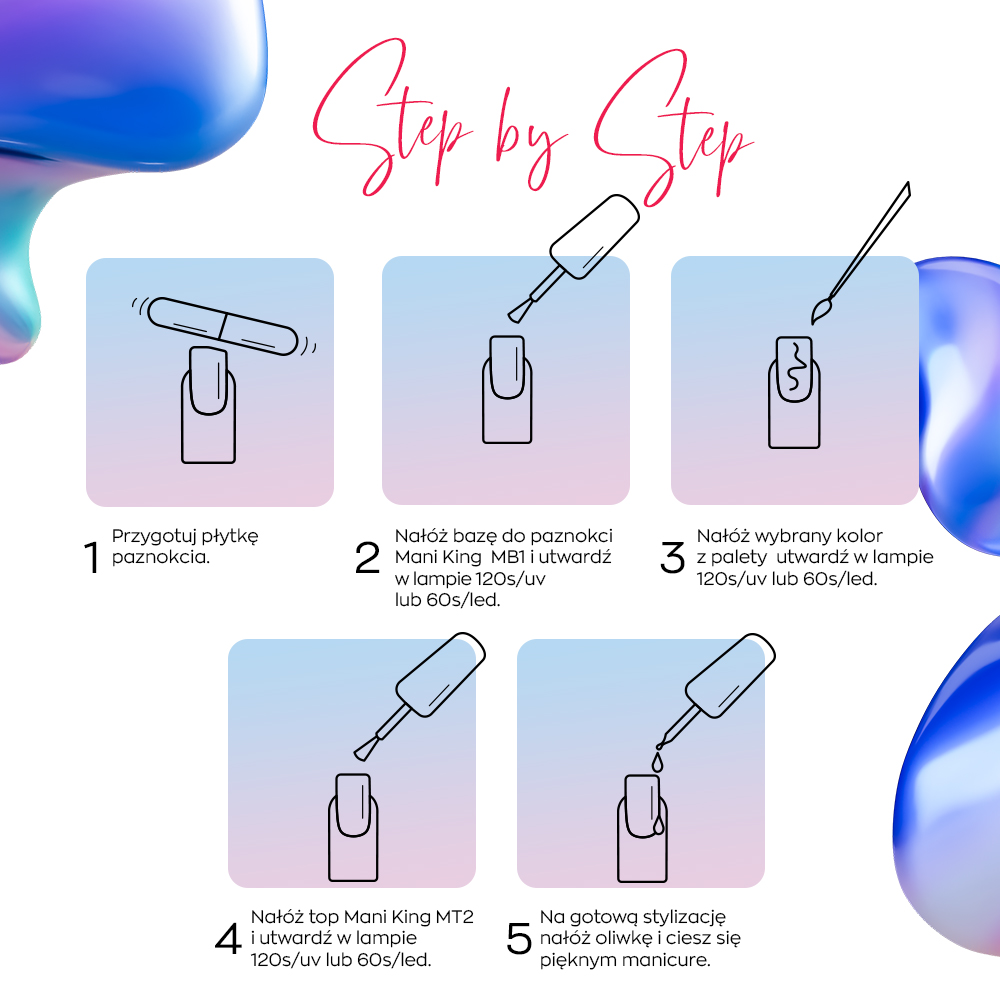 Step by Step

1 Przygotuj płytkę paznokcia.

2 Nałóż bazę do paznokci Mani King MB1 i utwardź w lampie 120s/uv lub 60s/led.

3 Nałóż wybrany kolor z palety utwardź w lampie 120s/uv lub 60s/led.

4 Nałóż top Mani King MT2 i utwardź w lampie 120s/uv lub 60s/led.

5 Na gotową stylizację nałóż oliwkę i ciesz się pięknym manicure.